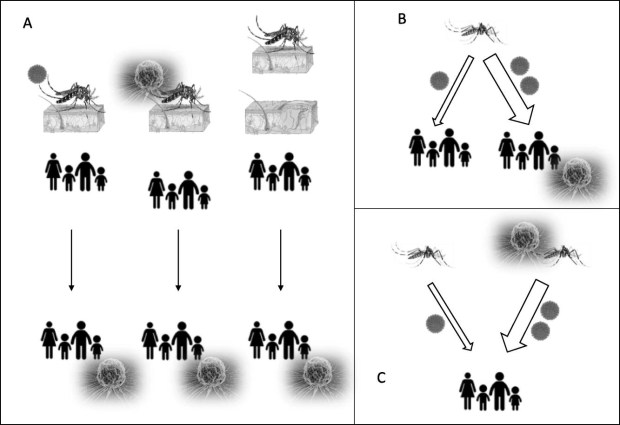 A

B

C